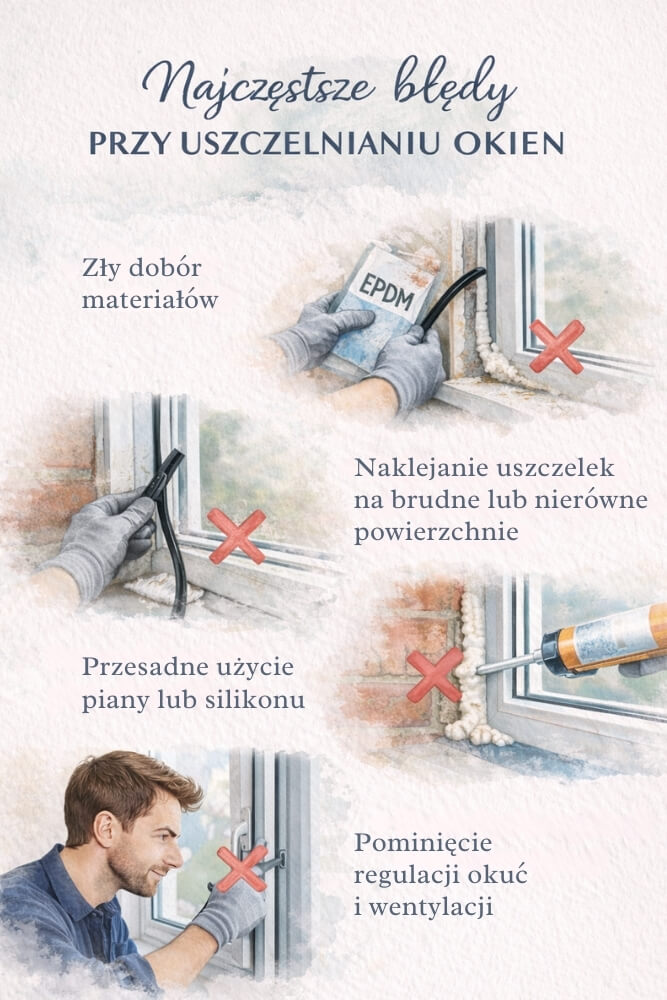 Najczęstsze błędy
PRZY USZCZELNIANIU OKIEN

Zły dobór materiałów

EPDM

Naklejanie uszczelek na brudne lub nierówne powierzchnie

Przesadne użycie piany lub silikonu

Pominięcie regulacji okuć i wentylacji